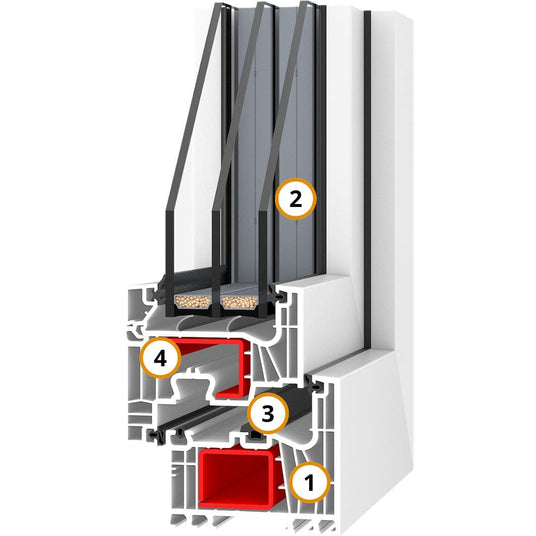 2
4
3
1