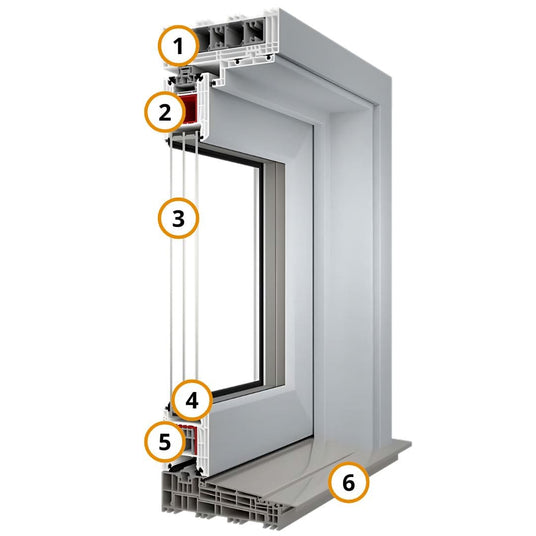 1
2
3
4
5
6