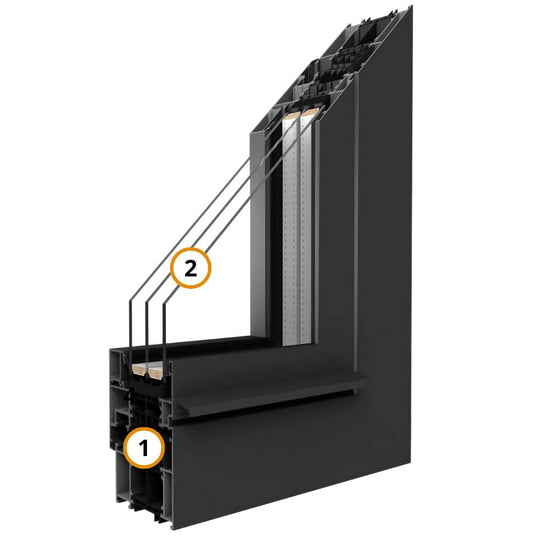 2

1