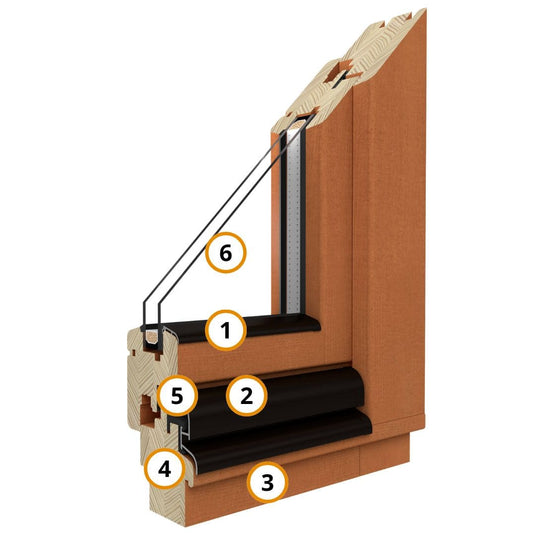 6
1
5
2
4
3