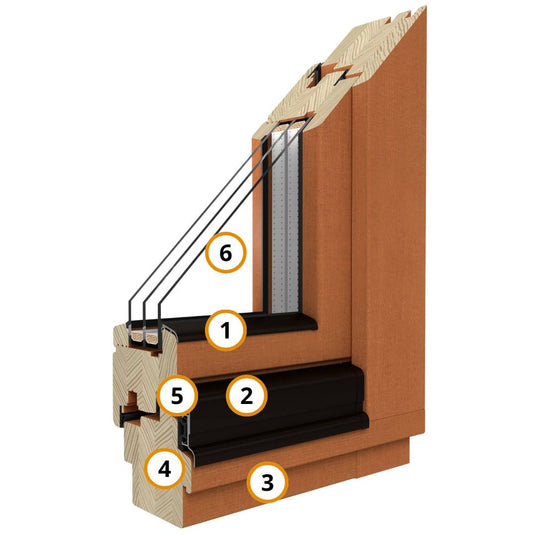 6

1

5

2

4

3