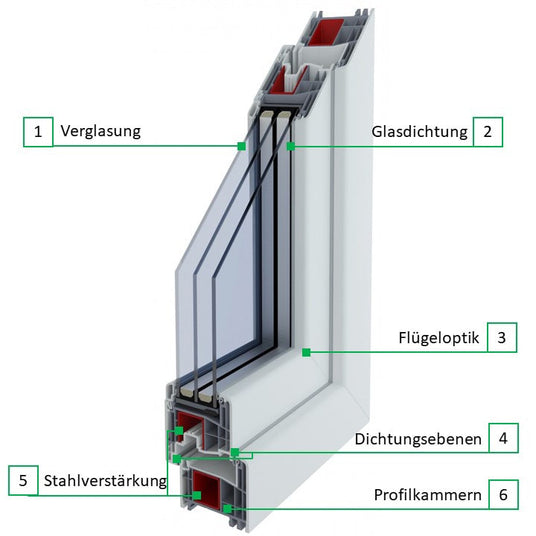 1 Verglasung

Glasdichtung 2

Flügeloptik 3

Dichtungsebenen 4

5 Stahlverstärkung

Profilkammern 6