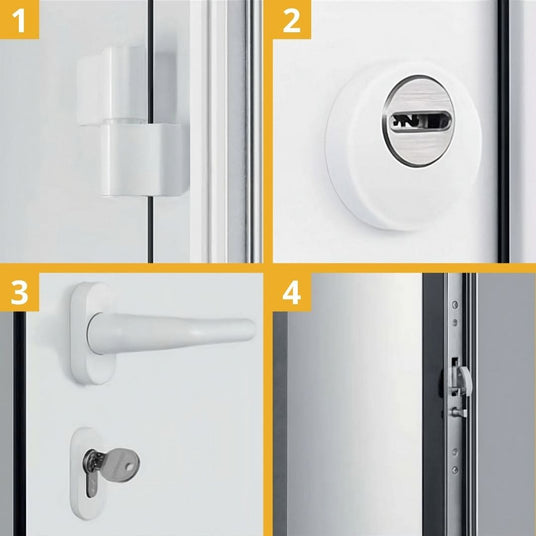 1

2

3

4