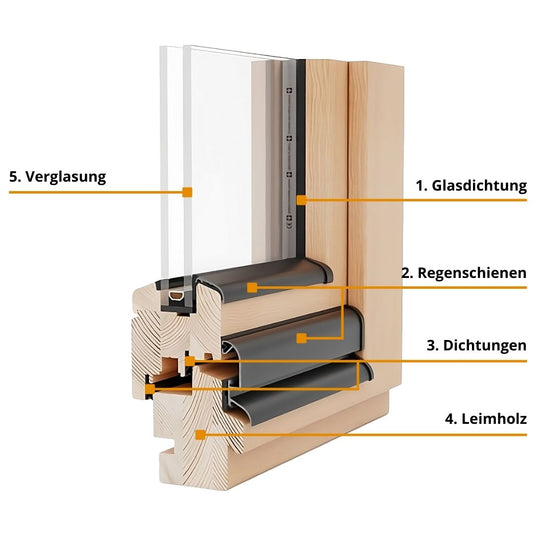 5. Verglasung

1. Glasdichtung

2. Regenschienen

3. Dichtungen

4. Leimholz