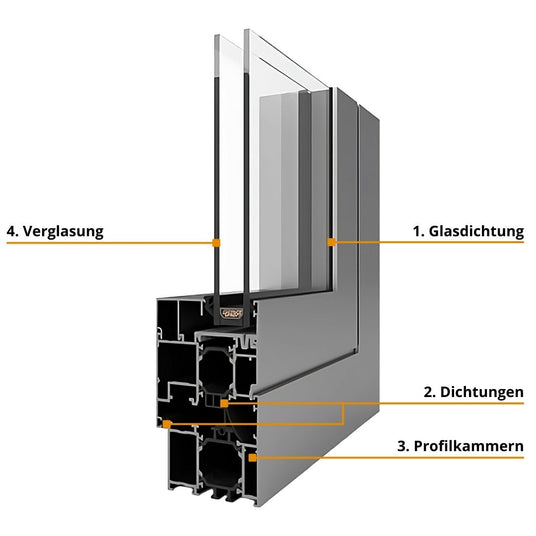 4. Verglasung

1. Glasdichtung

2. Dichtungen

3. Profilkammern