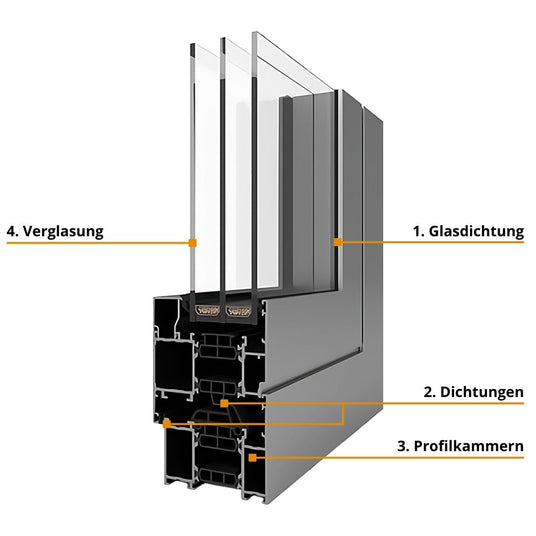 4. Verglasung

1. Glasdichtung

2. Dichtungen

3. Profilkammern