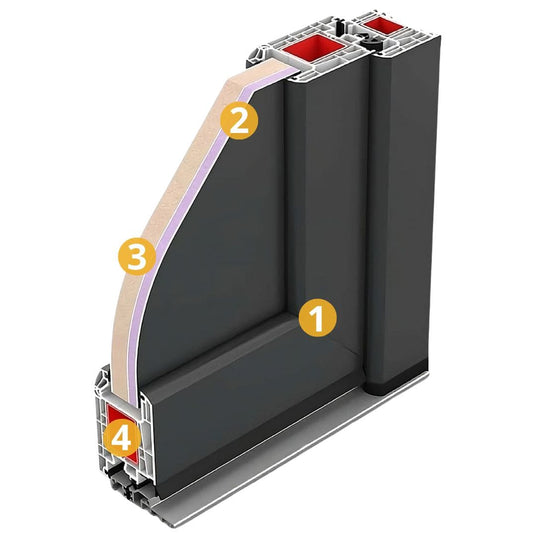 2
3
1
4