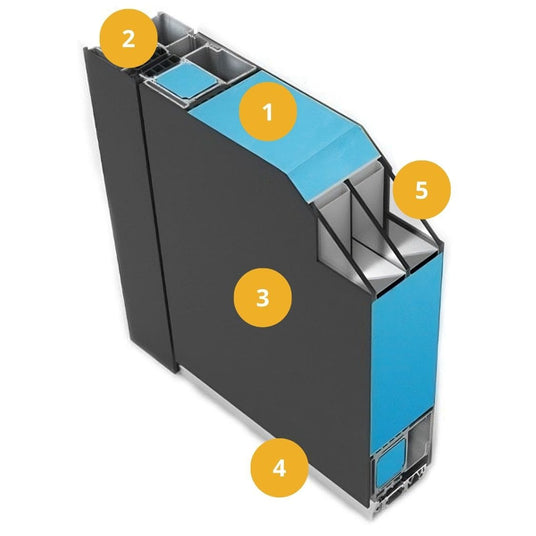 2
1
5
3
4