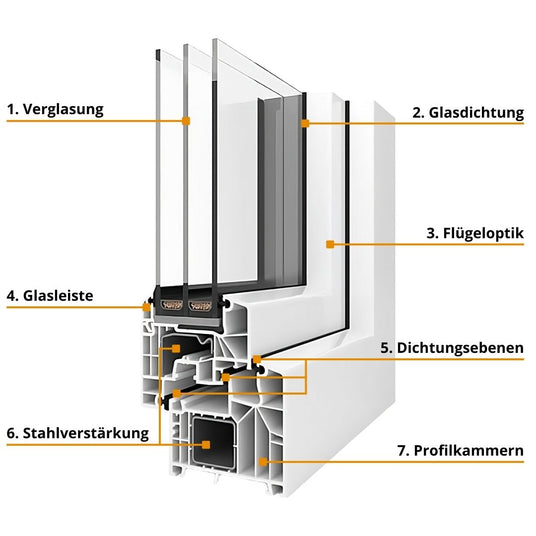 1. Verglasung

2. Glasdichtung

3. Flügeloptik

4. Glasleiste

5. Dichtungsebenen

6. Stahlverstärkung

7. Profilkammern