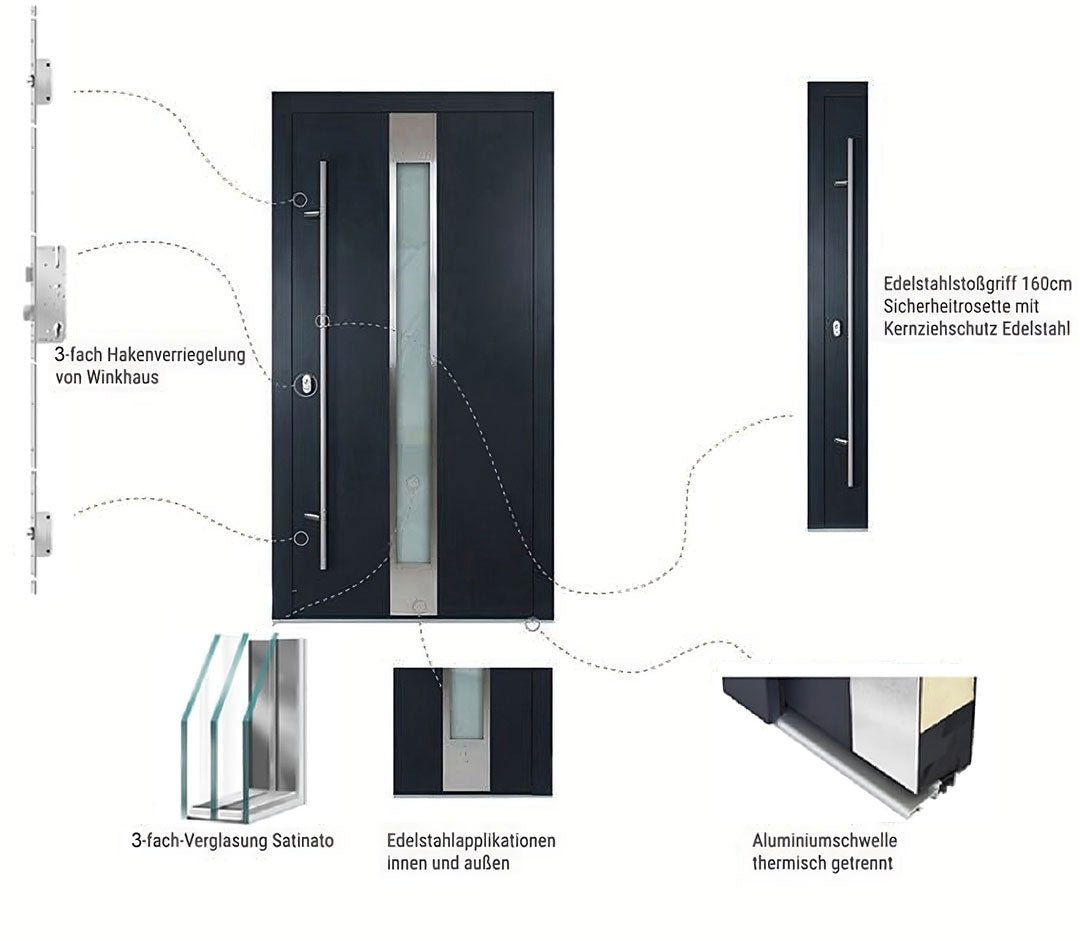 3-fach Hakenverriegelung von Winkhaus

Edelstahlstoßgriff 160cm
Sicherheitrosette mit
Kernziehschutz Edelstahl

3-fach-Verglasung Satinato

Edelstahlapplikationen innen und außen

Aluminiumschwelle thermisch getrennt