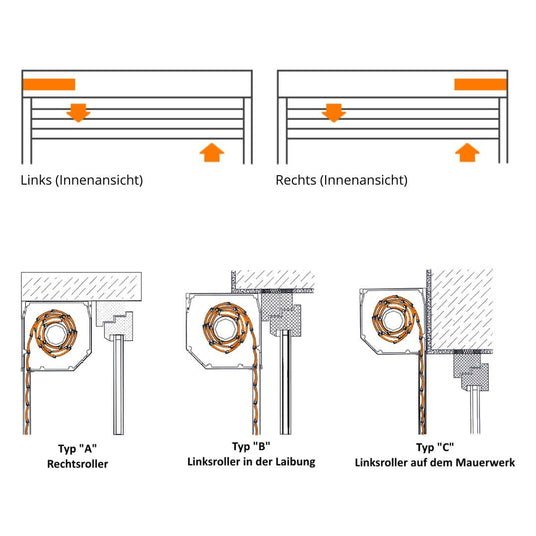 Links (Innenansicht)

Rechts (Innenansicht)

Typ "A"
Rechtsroller

Typ "B"
Linksroller in der Laibung

Typ "C"
Linksroller auf dem Mauerwerk