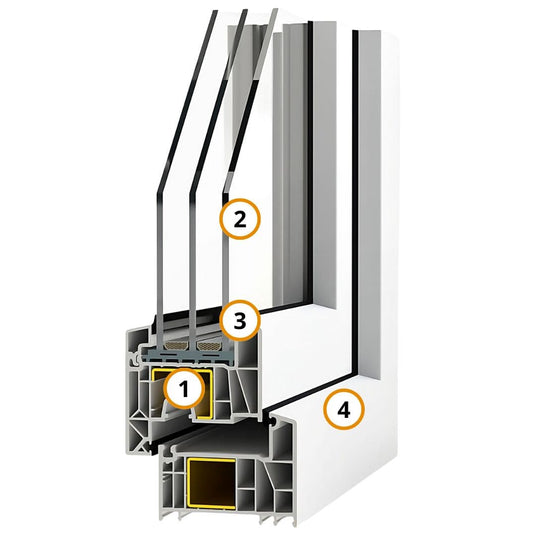 2
3
1
4