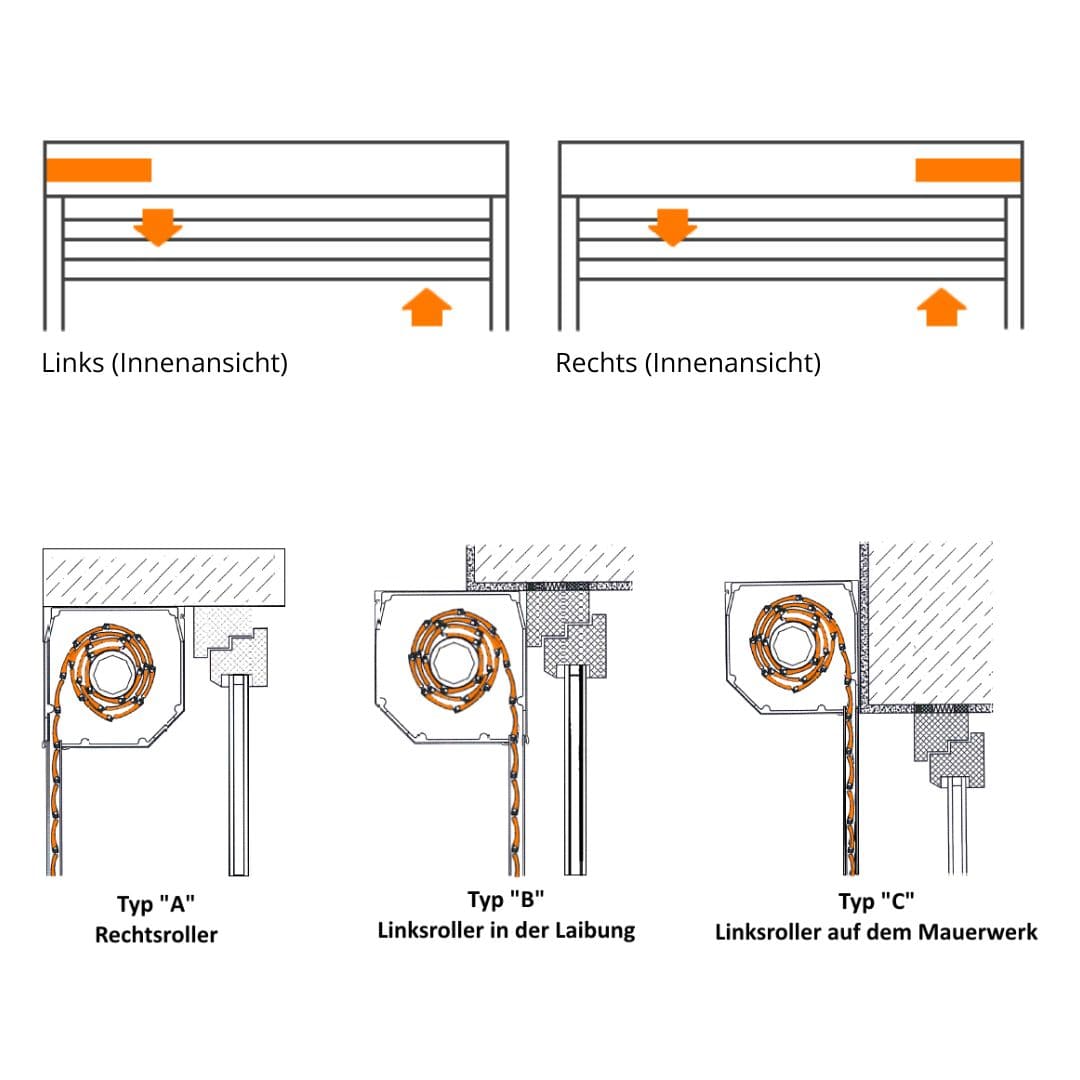 Links (Innenansicht)

Rechts (Innenansicht)

Typ "A"
Rechtsroller

Typ "B"
Linksroller in der Laibung

Typ "C"
Linksroller auf dem Mauerwerk