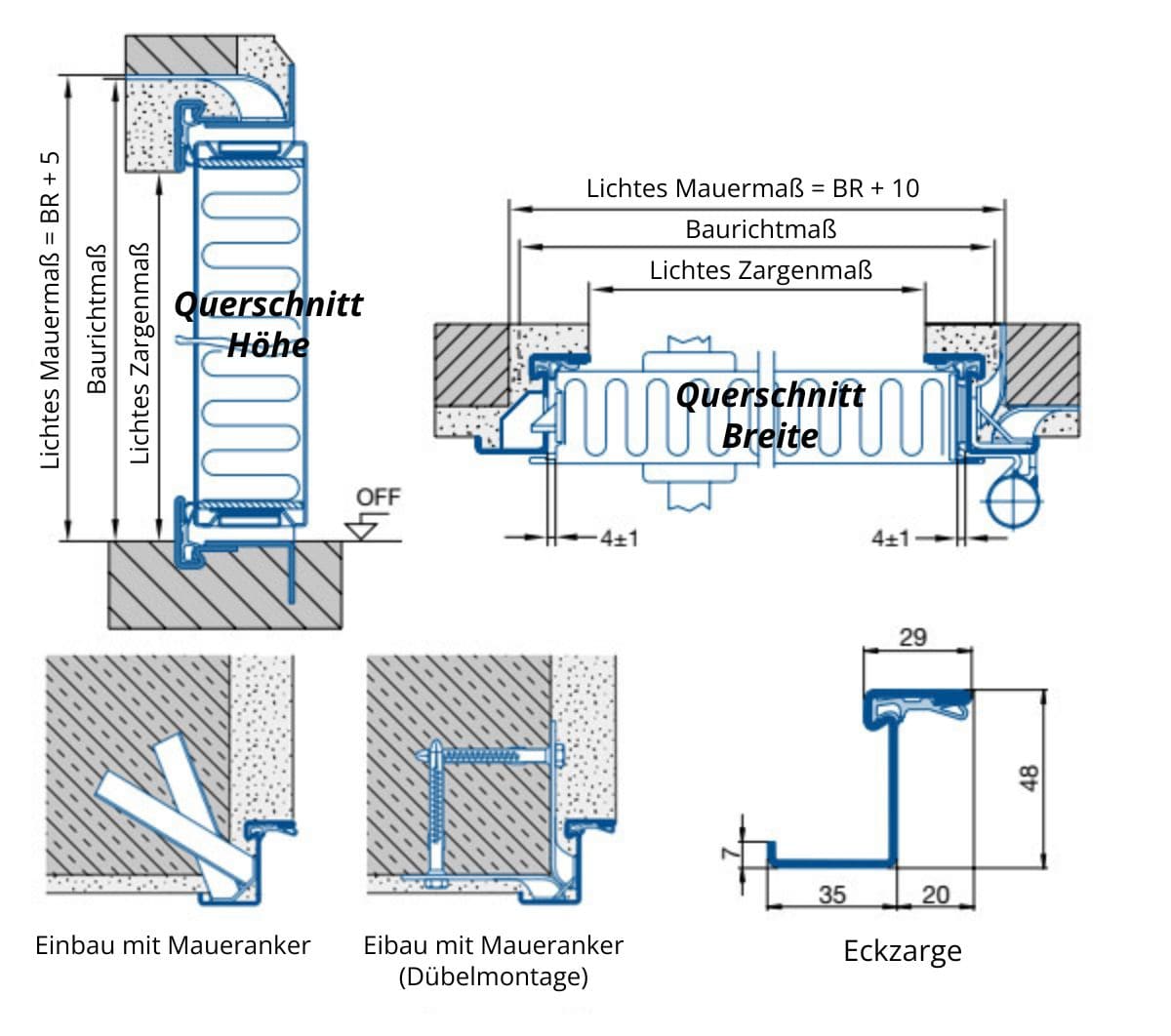 Lichtes Mauermaß = BR + 5

Baurichtmaß

Lichtes Zargenmaß

Querschnitt Höhe

OFF

Lichtes Mauermaß = BR + 10

Baurichtmaß

Lichtes Zargenmaß

Querschnitt Breite

4±1

4±1

29

48

7

35

20

Einbau mit Maueranker

Eibau mit Maueranker (Dübelmontage)

Eckzarge